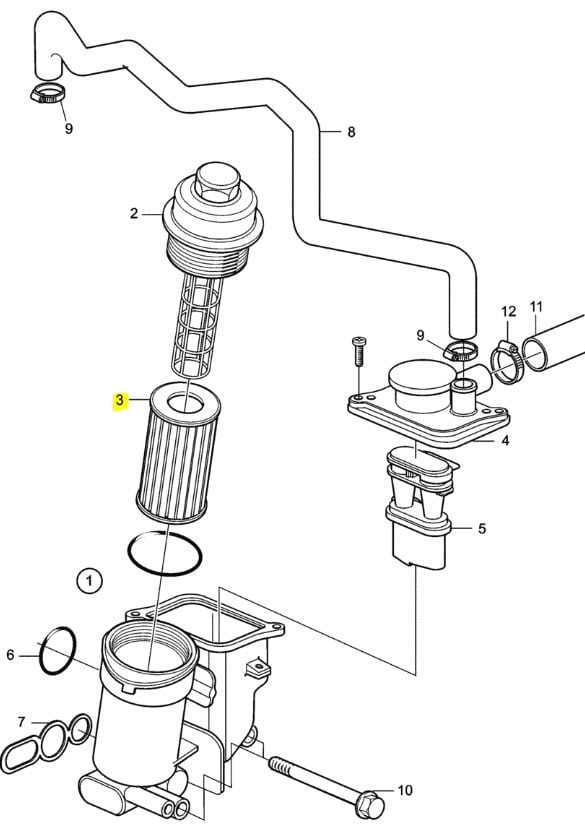 9
8
2
12
11
9
3
4
5
1
6
7
10